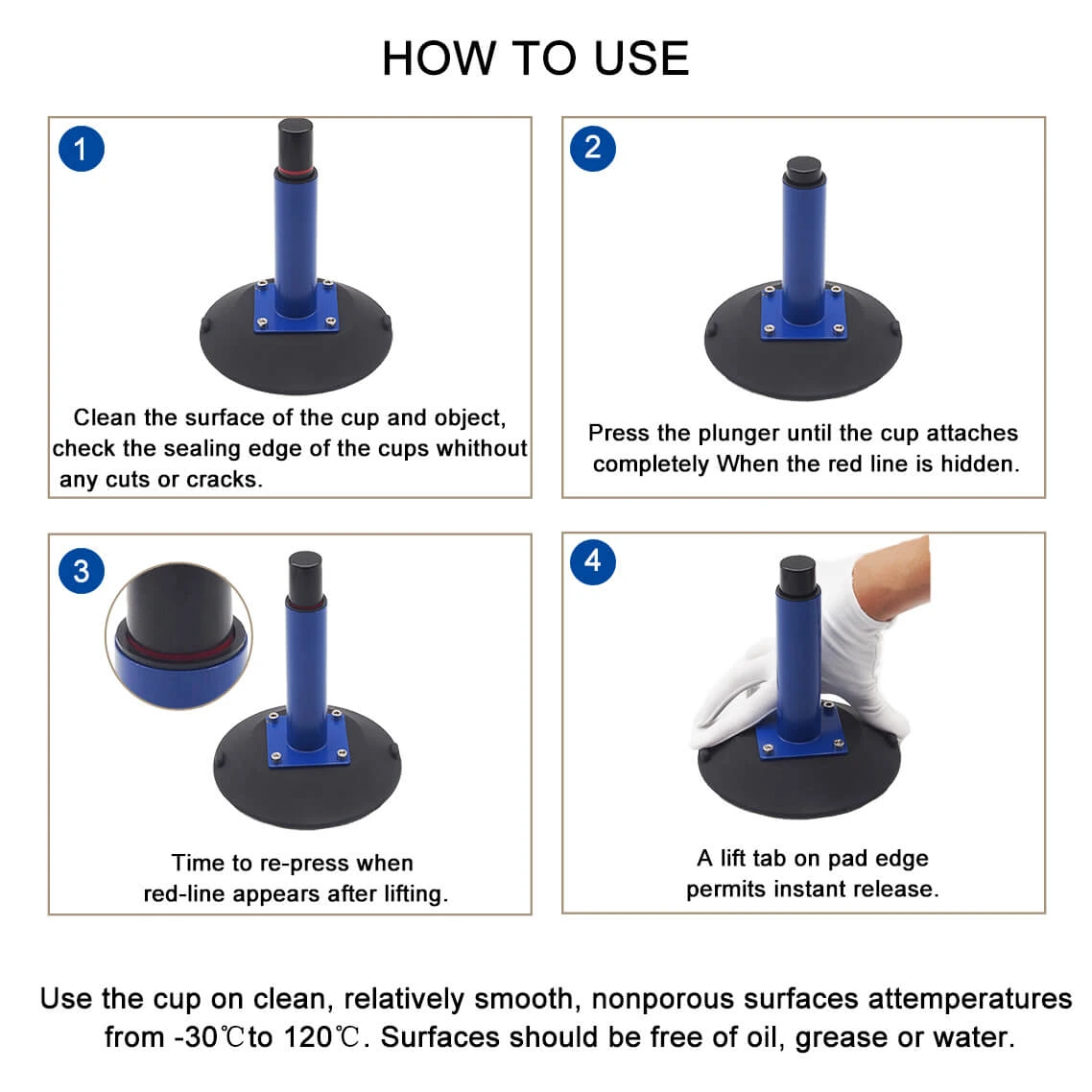 HOW TO USE

1

Clean the surface of the cup and object, check the sealing edge of the cups whithout any cuts or cracks.

2

Press the plunger until the cup attaches completely When the red line is hidden.

3

Time to re-press when red-line appears after lifting.

4

A lift tab on pad edge permits instant release.

Use the cup on clean, relatively smooth, nonporous surfaces attemperatures from -30℃to 120℃. Surfaces should be free of oil, grease or water.